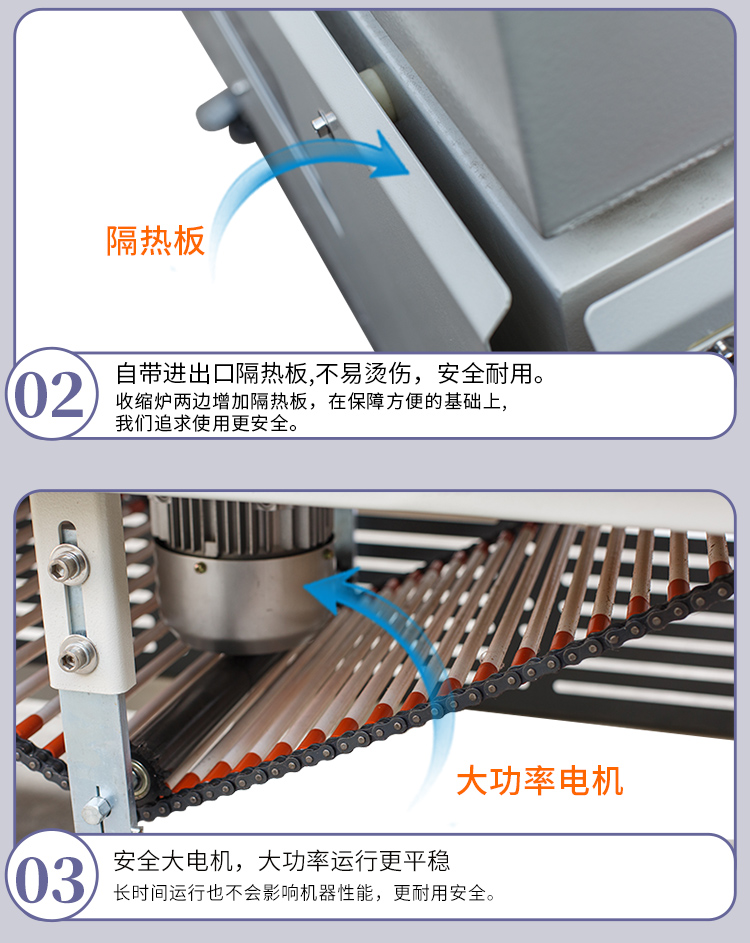 隔热板

02
自带进出口隔热板,不易烫伤，安全耐用。
收缩炉两边增加隔热板，在保障方便的基础上，我们追求使用更安全。

大功率电机

03
安全大电机，大功率运行更平稳
长时间运行也不会影响机器性能，更耐用安全。