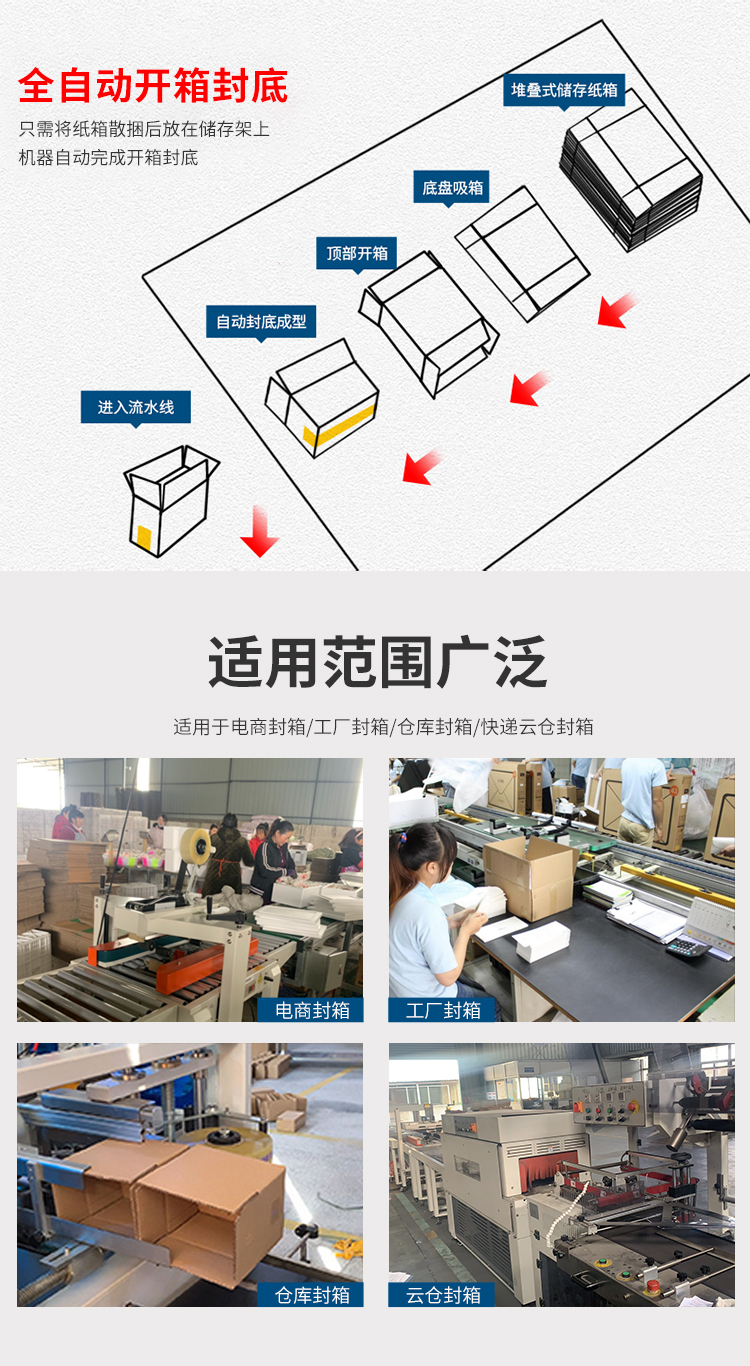 全自动开箱封底

只需将纸箱散捆后放在储存架上
机器自动完成开箱封底

堆叠式储存纸箱

底盘吸箱

顶部开箱

自动封底成型

进入流水线

适用范围广泛

适用于电商封箱/工厂封箱/仓库封箱/快递云仓封箱

电商封箱

工厂封箱

仓库封箱

云仓封箱