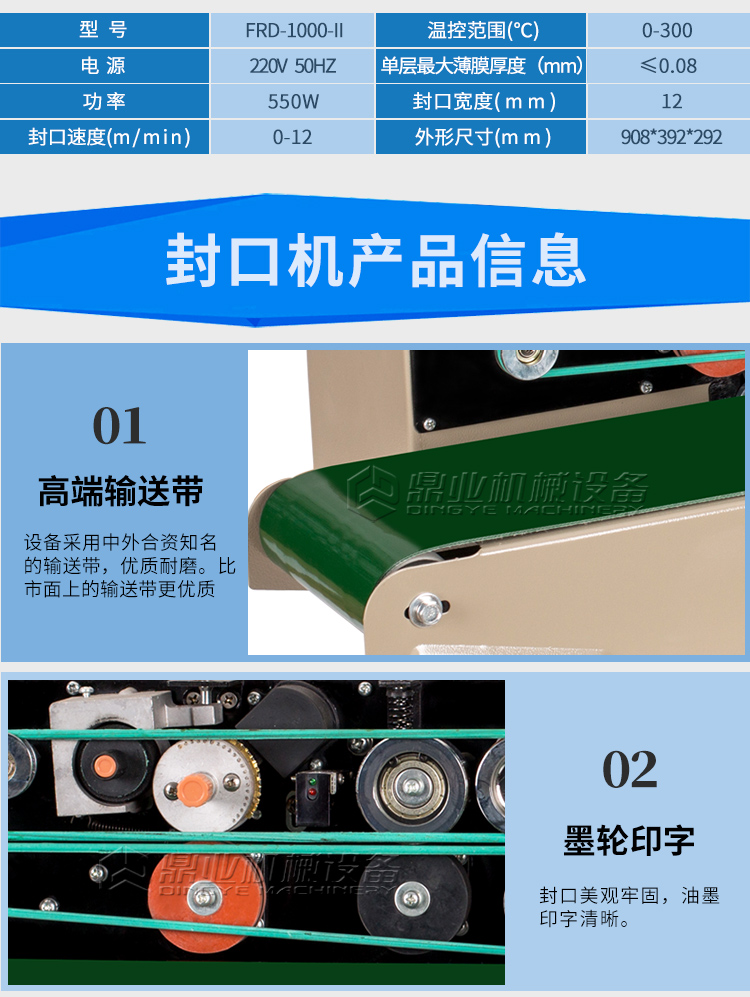 | 型 号 | FRD-1000-II | 温控范围(℃) | 0-300 |
|---|---|---|---|
| 电 源 | 220V 50HZ | 单层最大薄膜厚度（mm） | ≤0.08 |
| 功率 | 550W | 封口宽度(mm) | 12 |
| 封口速度(m/min) | 0-12 | 外形尺寸(mm) | 908*392*292 |

封口机产品信息

01

高端输送带

设备采用中外合资知名的输送带，优质耐磨。比市面上的输送带更优质

鼎业机械设备
DINGYE MACHINERY

02

墨轮印字

封口美观牢固，油墨印字清晰。

鼎业机械设备
DINGYE MACHINERY